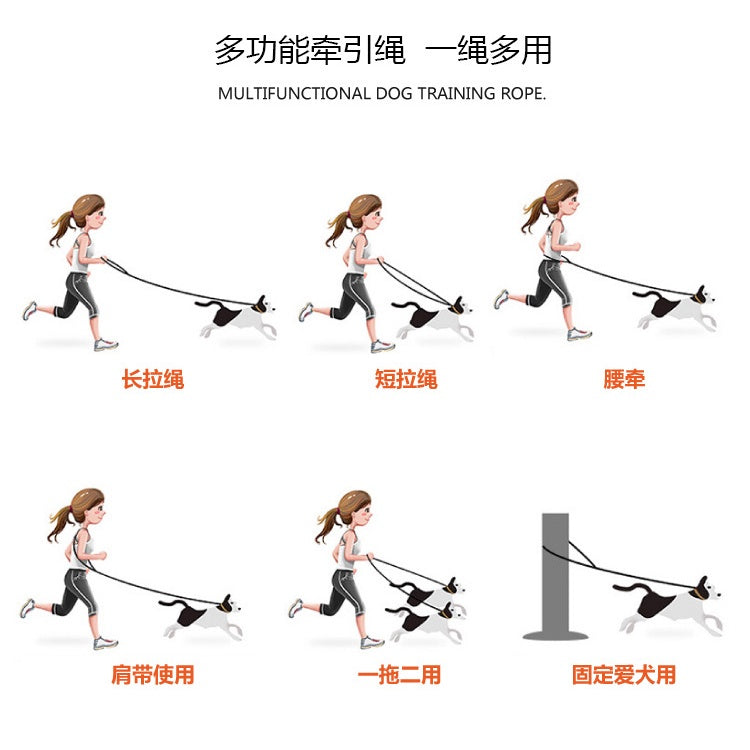 多功能牵引绳 一绳多用

MULTIFUNCTIONAL DOG TRAINING ROPE.

长拉绳

短拉绳

腰牵

肩带使用

一拖二用

固定爱犬用