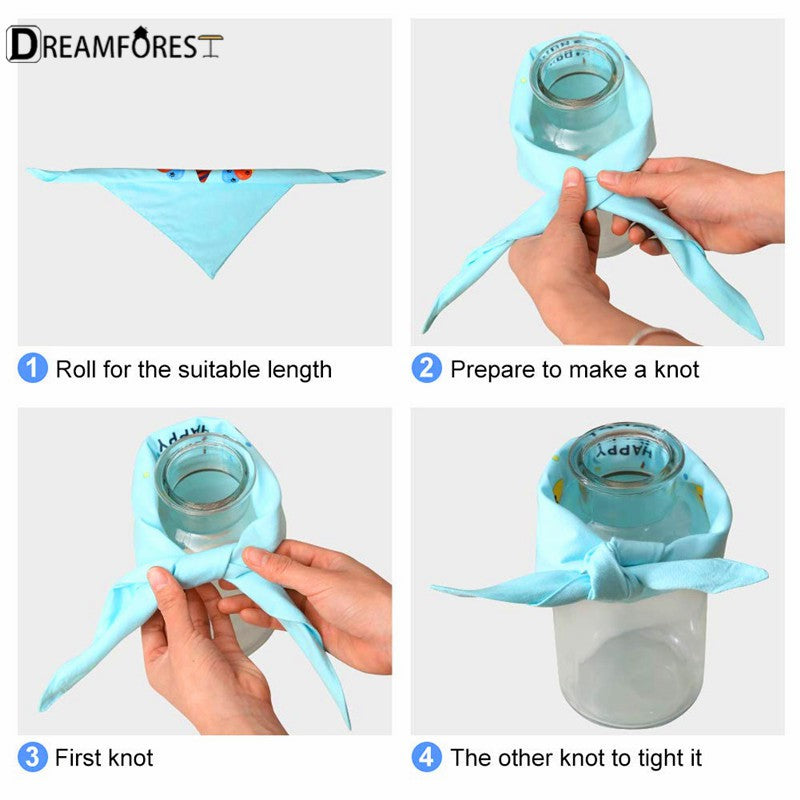 DREAMFOREST

1 Roll for the suitable length

2 Prepare to make a knot

HAPPY

3 First knot

HAPPY

4 The other knot to tight it