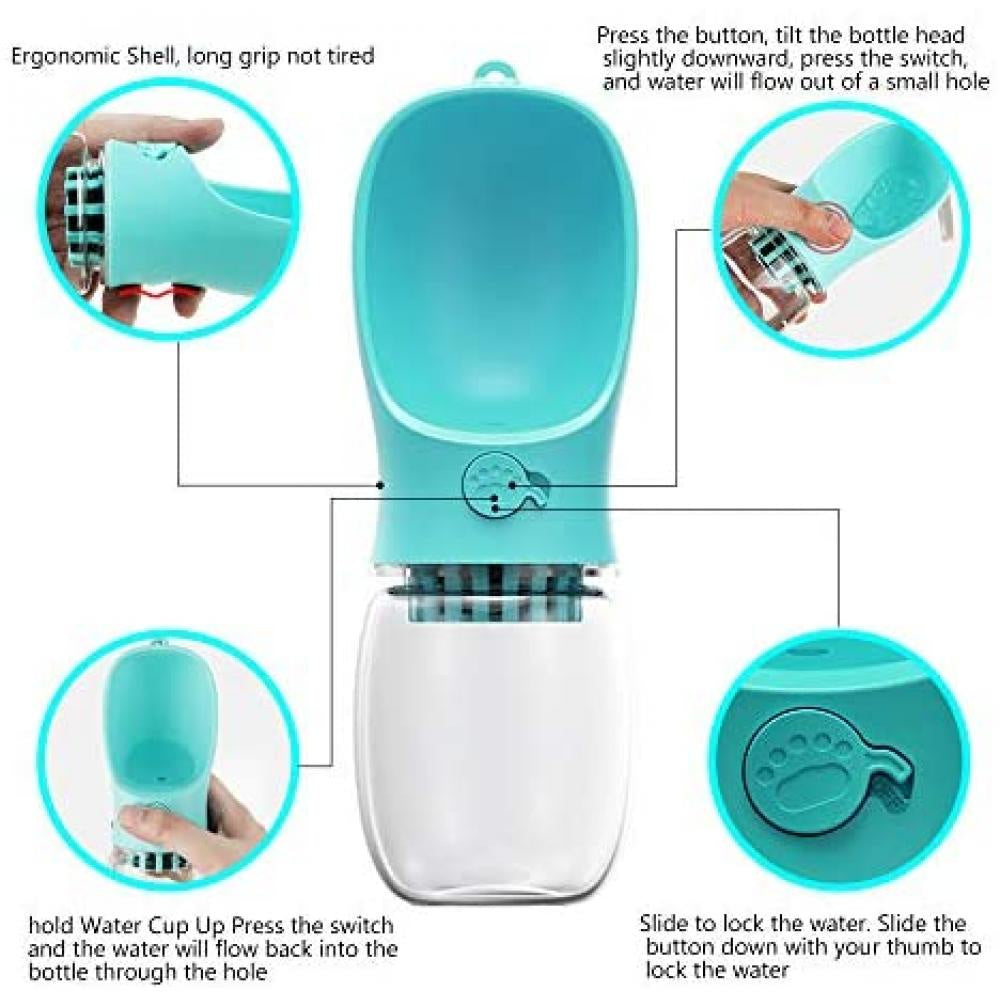 Ergonomic Shell, long grip not tired

Press the button, tilt the bottle head slightly downward, press the switch, and water will flow out of a small hole

hold Water Cup Up Press the switch and the water will flow back into the bottle through the hole

Slide to lock the water. Slide the button down with your thumb to lock the water