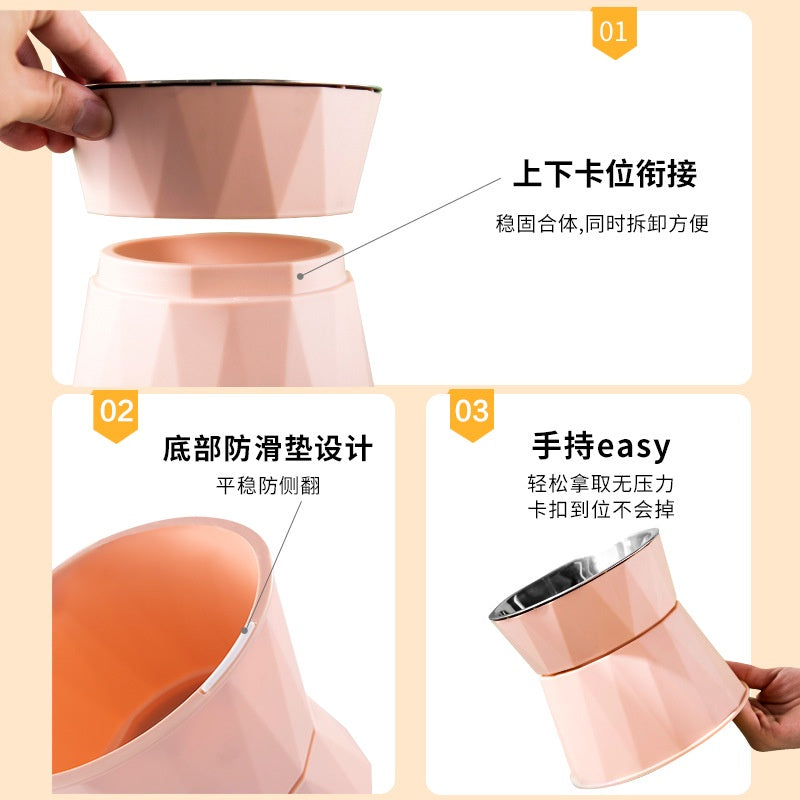 01

上下卡位衔接

稳固合体,同时拆卸方便

02

底部防滑垫设计

平稳防侧翻

03

手持easy

轻松拿取无压力
卡扣到位不会掉