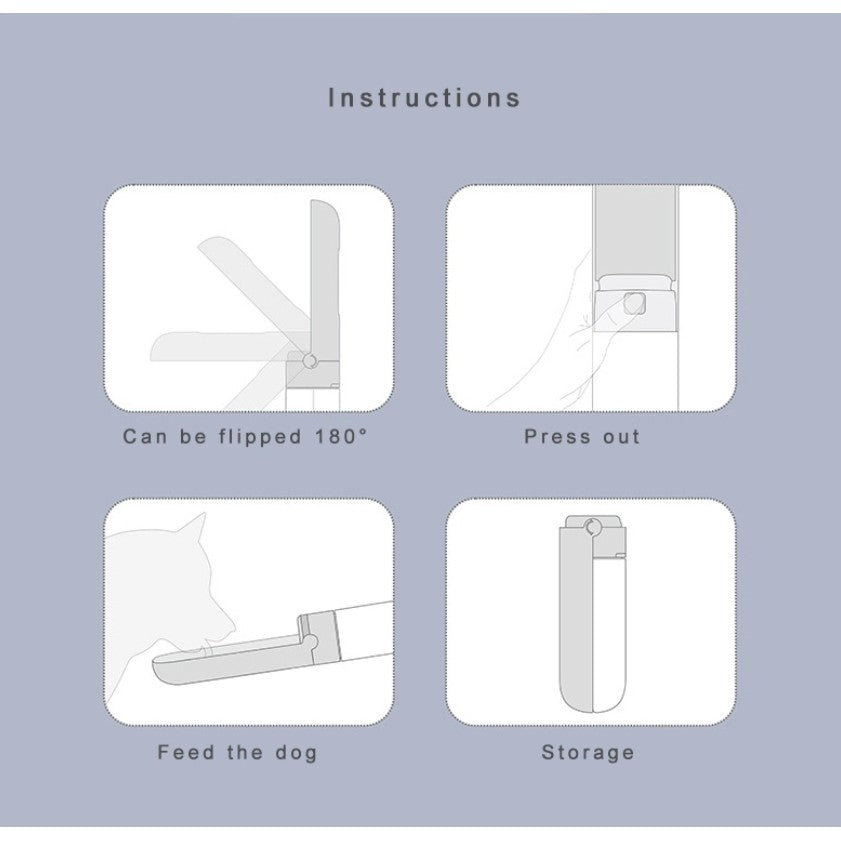 Instructions

Can be flipped 180°

Press out

Feed the dog

Storage