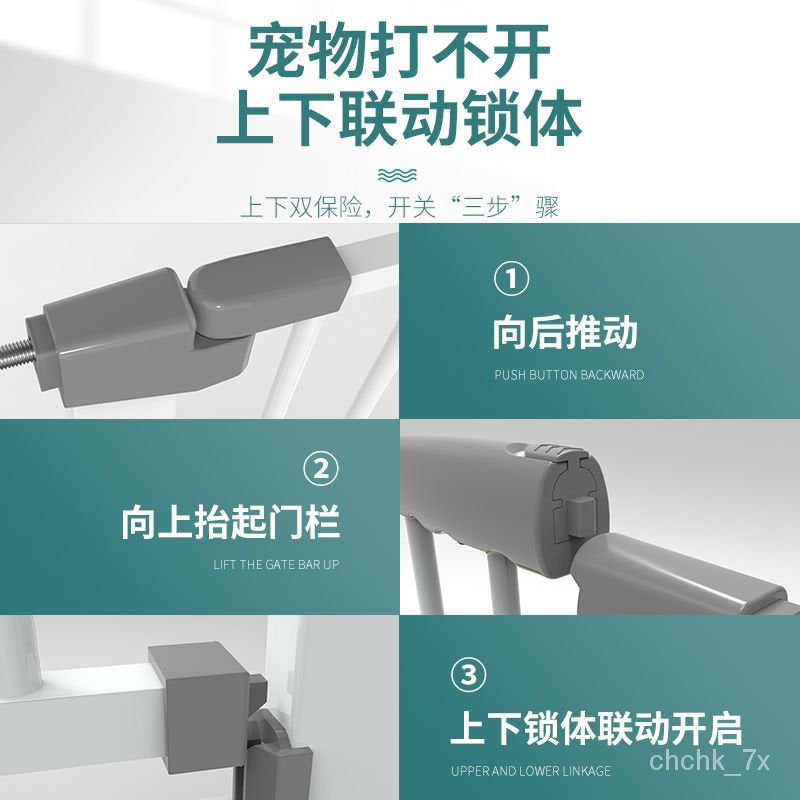 宠物打不开
上下联动锁体

上下双保险，开关“三步”骤

①
向后推动
PUSH BUTTON BACKWARD

②
向上抬起门栏
LIFT THE GATE BAR UP

③
上下锁体联动开启
UPPER AND LOWER LINKAGE

chchk_7x