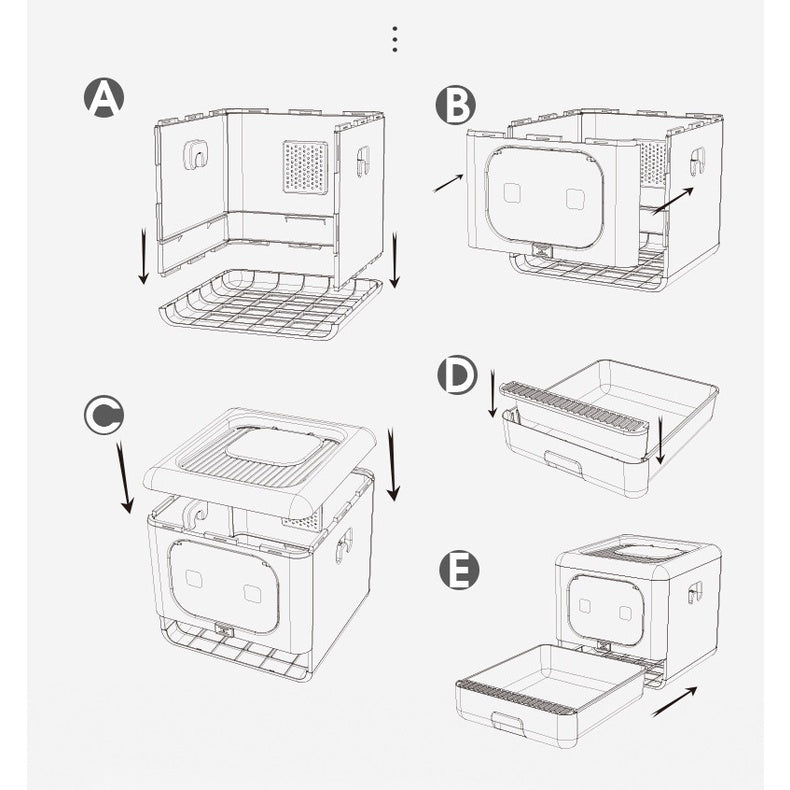 A

B

C

D

E