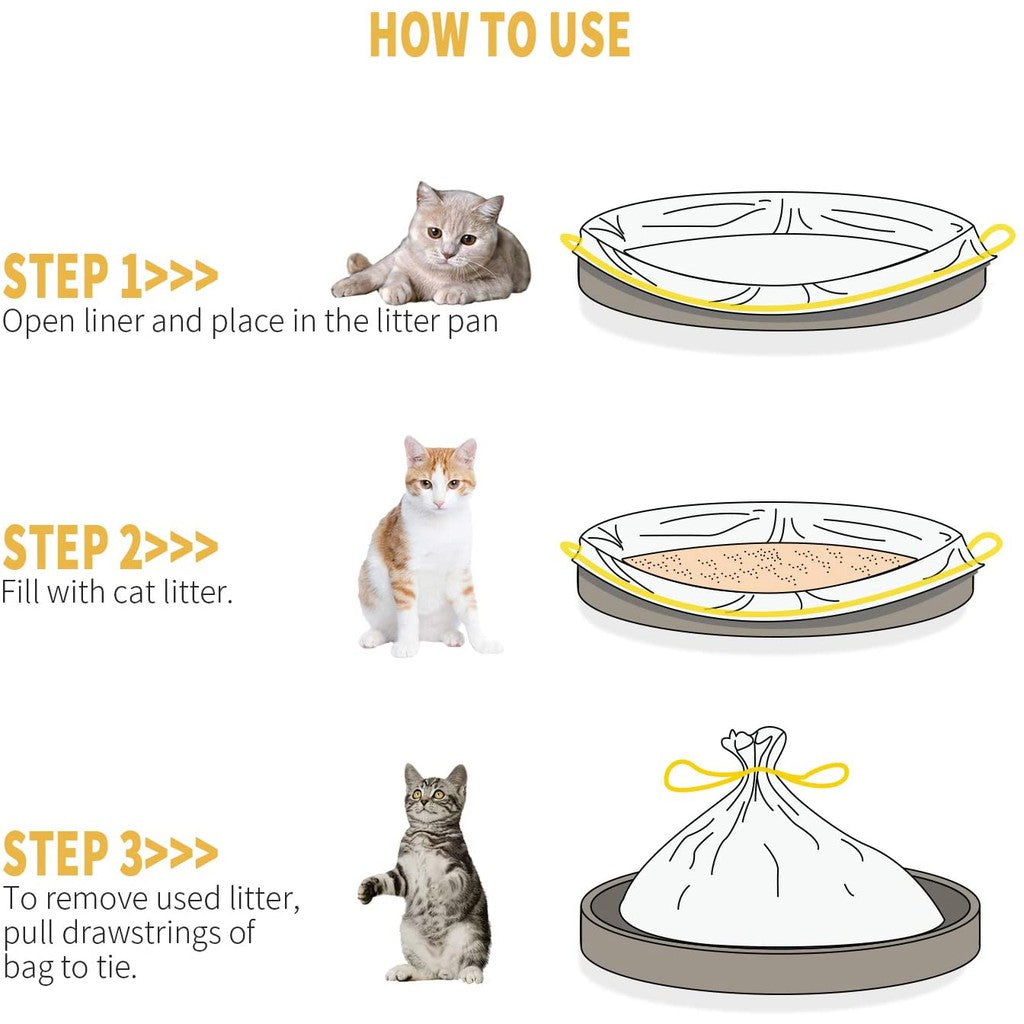 HOW TO USE

STEP 1>>>
Open liner and place in the litter pan

STEP 2>>>
Fill with cat litter.

STEP 3>>>
To remove used litter, pull drawstrings of bag to tie.